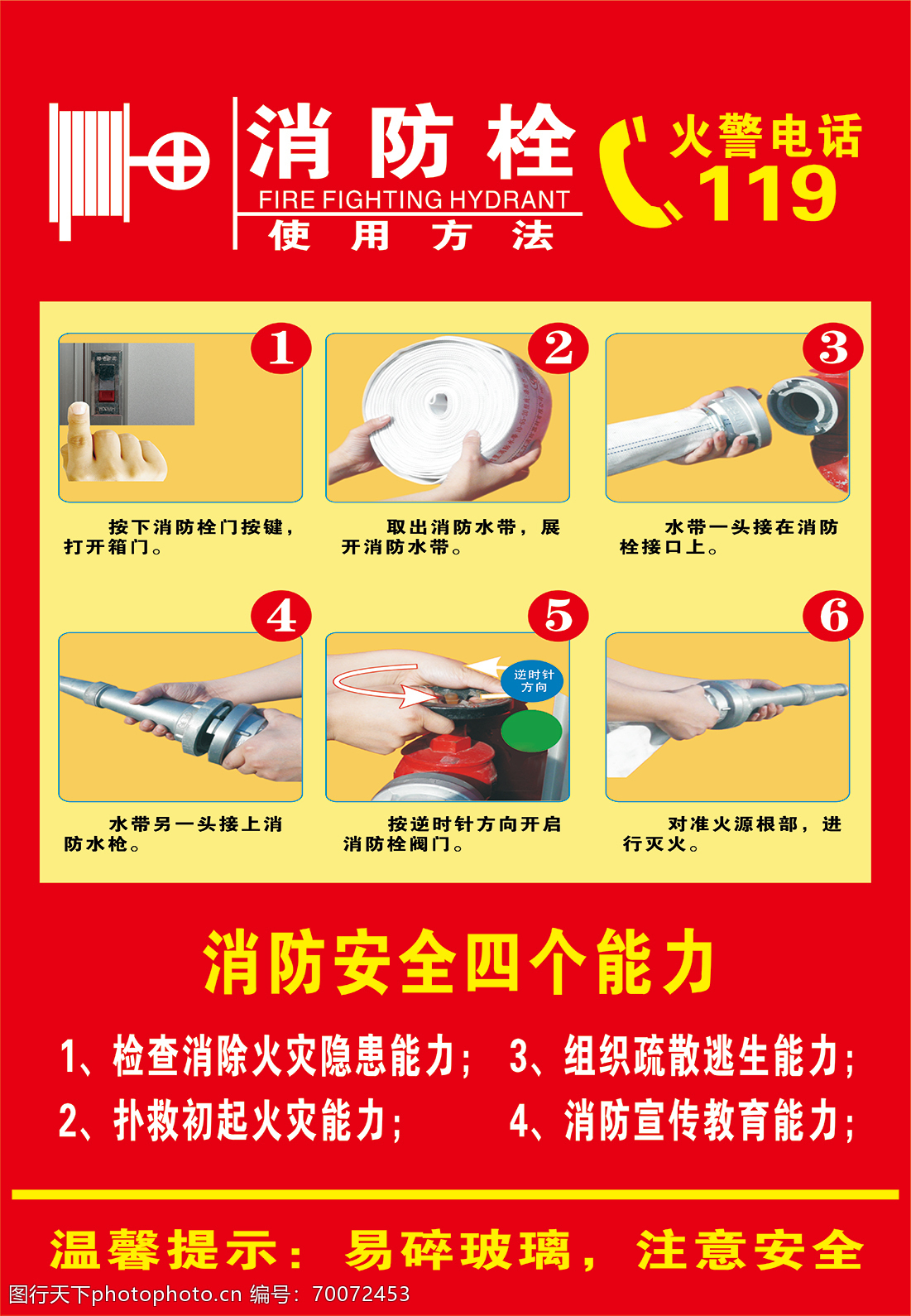 消防栓
FIRE FIGHTING HYDRANT
使用方法

火警电话
119

1
按下消防栓门按键，打开箱门。

2
取出消防水带，展开消防水带。

3
水带一头接在消防栓接口上。

4
水带另一头接上消防水枪。

5
逆时针方向
按逆时针方向开启消防栓阀门。

6
对准火源根部，进行灭火。

消防安全四个能力

1、检查消除火灾隐患能力；
2、扑救初起火灾能力；
3、组织疏散逃生能力；
4、消防宣传教育能力；

温馨提示：易碎玻璃，注意安全

图行天下photophoto.cn 编号：70072453